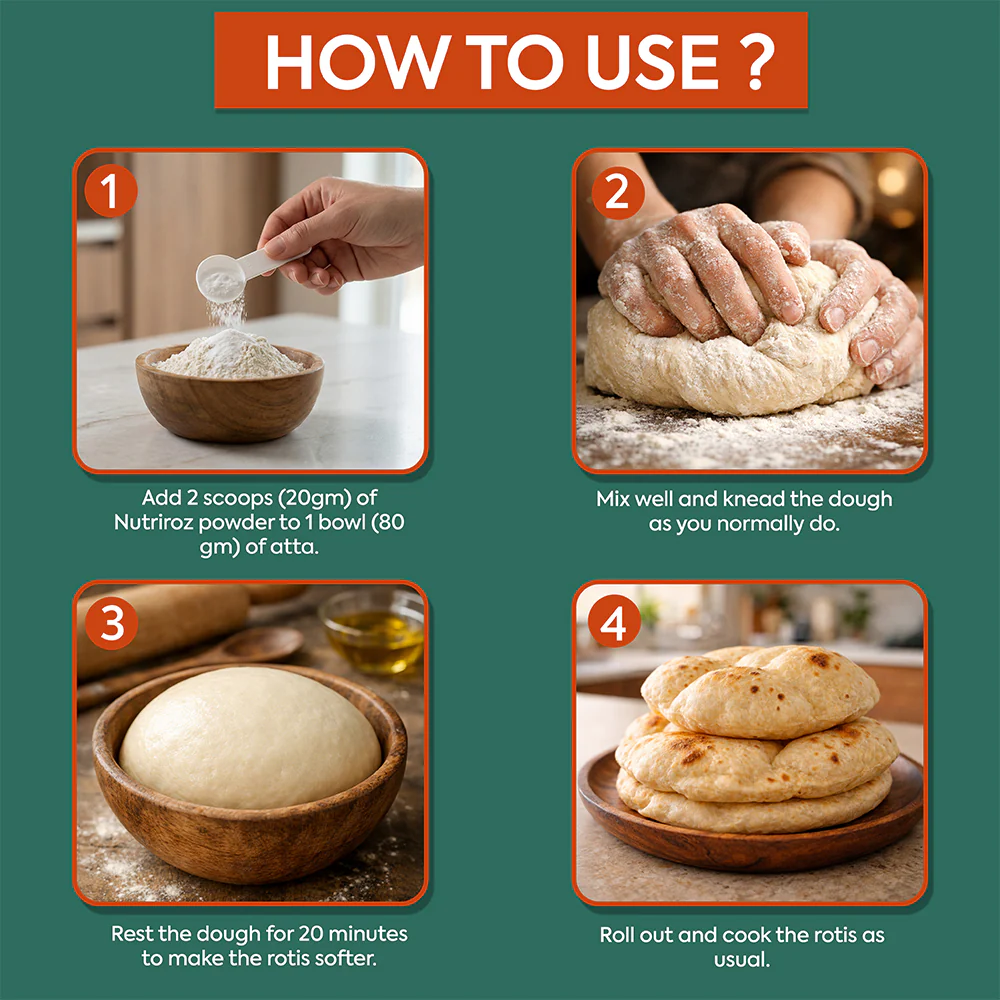 HOW TO USE ?

1

Add 2 scoops (20gm) of Nutriroz powder to 1 bowl (80 gm) of atta.

2

Mix well and knead the dough as you normally do.

3

Rest the dough for 20 minutes to make the rotis softer.

4

Roll out and cook the rotis as usual.